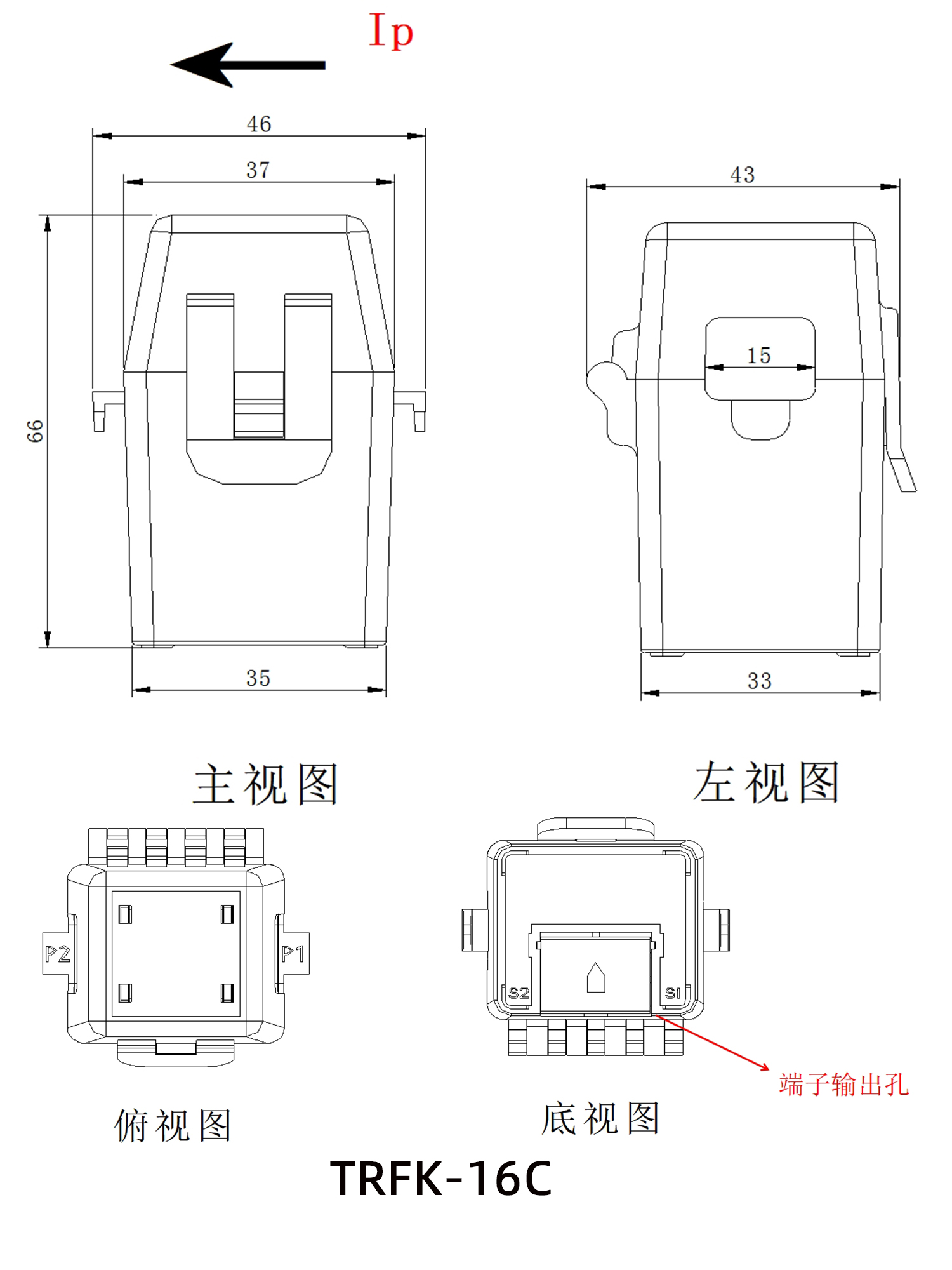 Ip

46

37

66

35

43

15

33

主视图

左视图

P2

P1

S2

S1

端子输出孔

俯视图

底视图

TRFK-16C